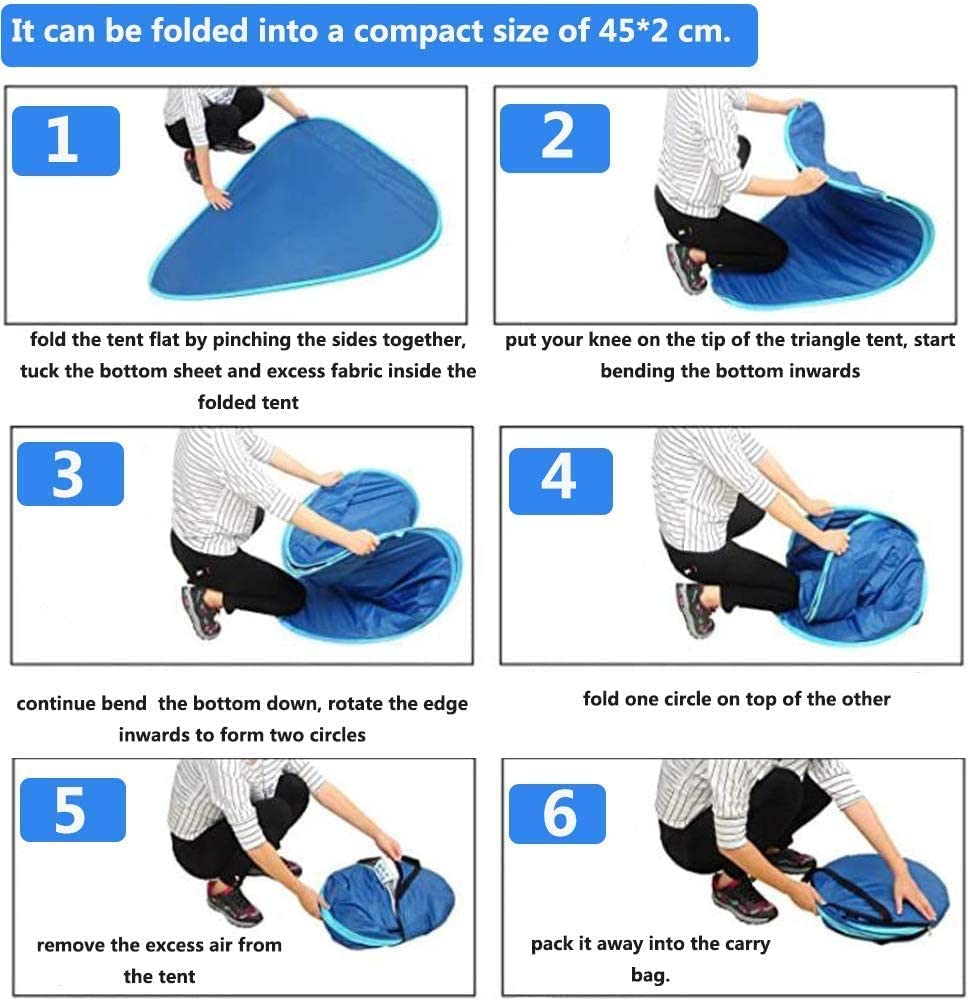 It can be folded into a compact size of 45*2 cm.

1

fold the tent flat by pinching the sides together, tuck the bottom sheet and excess fabric inside the folded tent

2

put your knee on the tip of the triangle tent, start bending the bottom inwards

3

continue bend  the bottom down, rotate the edge inwards to form two circles

4

fold one circle on top of the other

5

remove the excess air from the tent

6

pack it away into the carry bag.